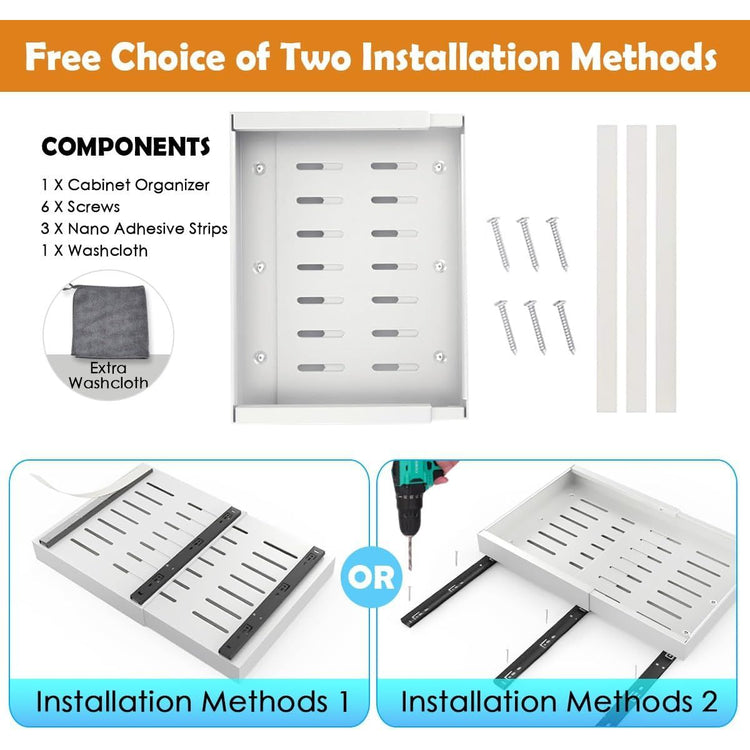 Free Choice of Two Installation Methods

COMPONENTS

1 X Cabinet Organizer
6 X Screws
3 X Nano Adhesive Strips
1 X Washcloth

Extra Washcloth

OR

Installation Methods 1

Installation Methods 2