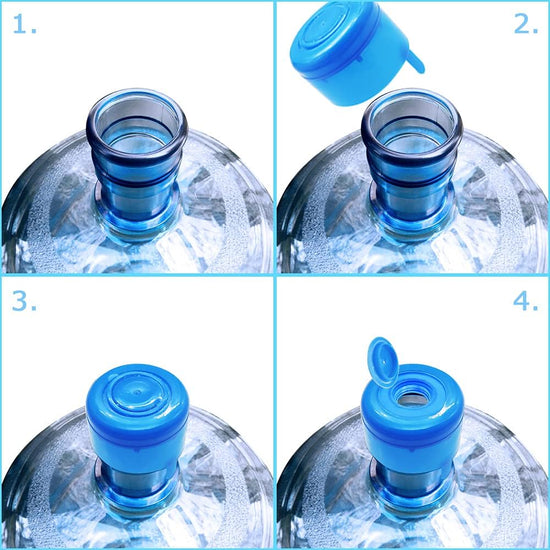 1.

2.

3.

4.