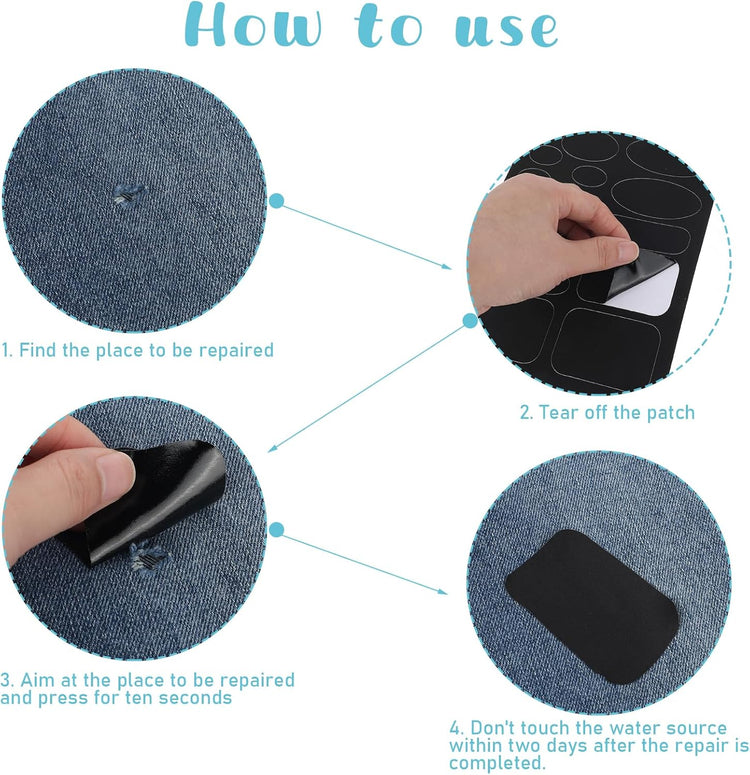 How to use

1. Find the place to be repaired

2. Tear off the patch

3. Aim at the place to be repaired and press for ten seconds

4. Don't touch the water source within two days after the repair is completed.