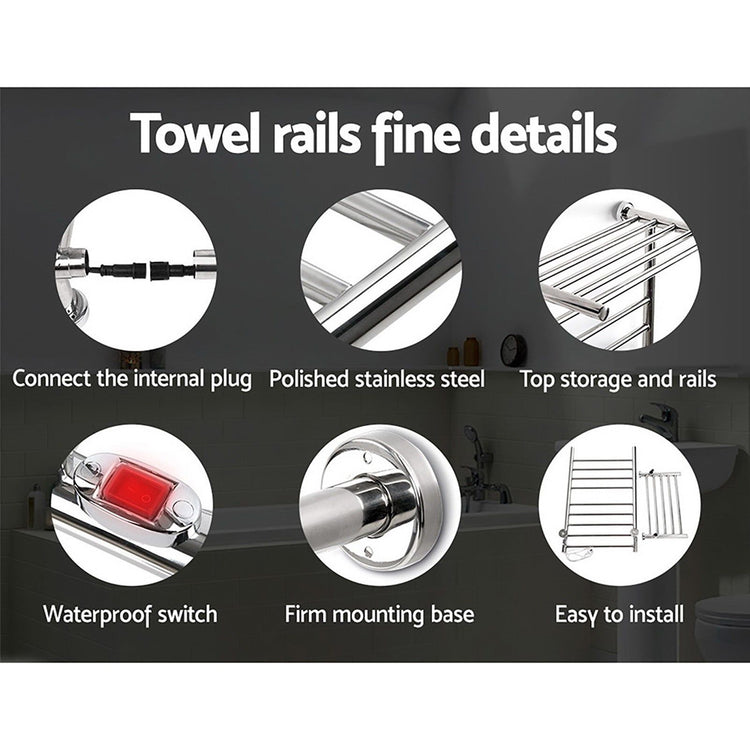 Towel rails fine details

Connect the internal plug

Polished stainless steel

Top storage and rails

Waterproof switch

Firm mounting base

Easy to install