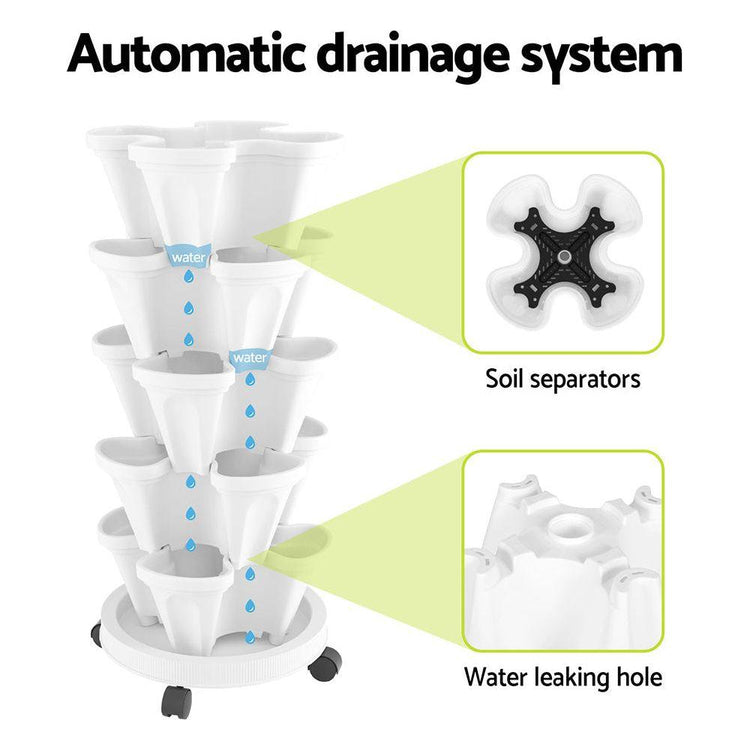 Automatic drainage system

water

water

Soil separators

Water leaking hole