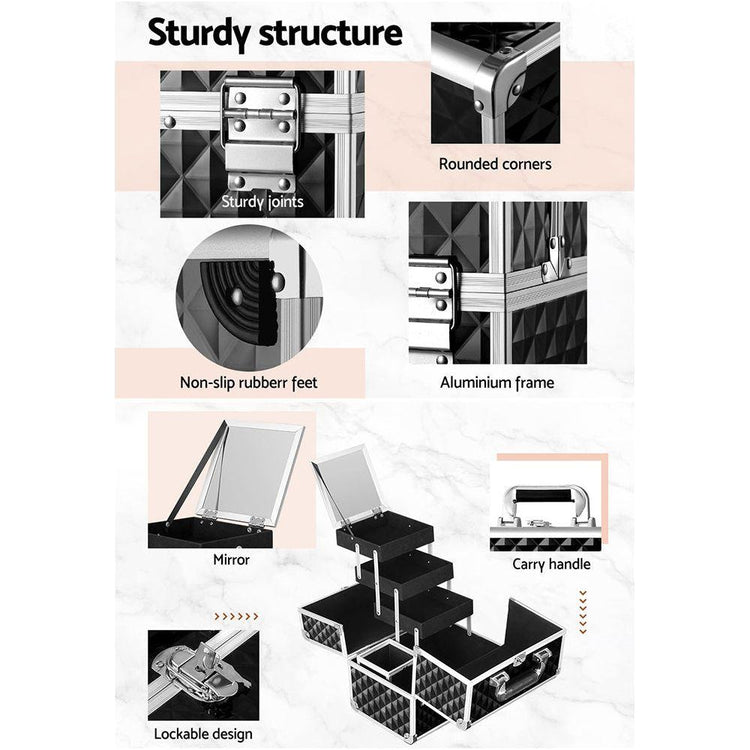 Sturdy structure

Sturdy joints

Rounded corners

Non-slip rubberr feet

Aluminium frame

Mirror

Carry handle

Lockable design