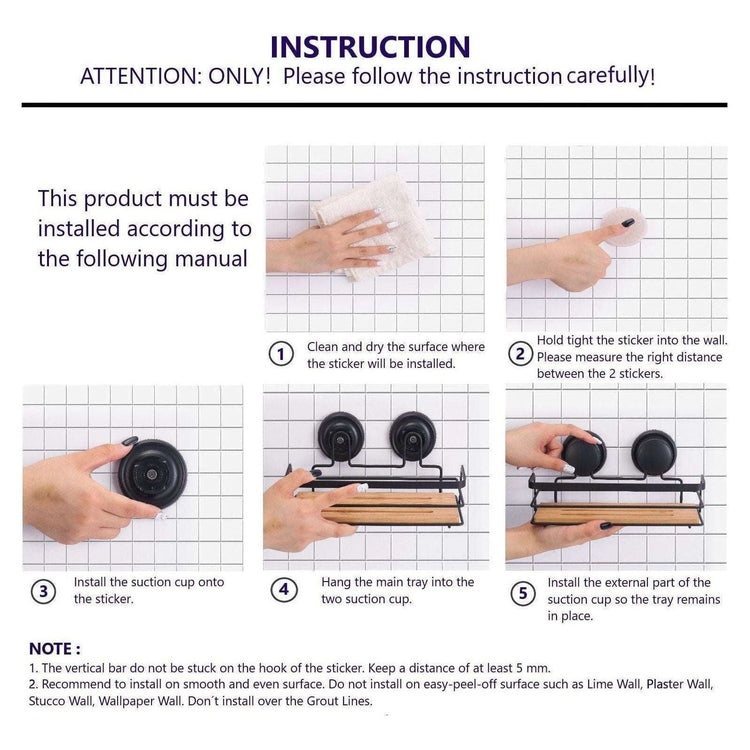 INSTRUCTION

ATTENTION: ONLY! Please follow the instruction carefully!

This product must be installed according to the following manual

1 Clean and dry the surface where the sticker will be installed.

2 Hold tight the sticker into the wall. Please measure the right distance between the 2 stickers.

3 Install the suction cup onto the sticker.

4 Hang the main tray into the two suction cup.

5 Install the external part of the suction cup so the tray remains in place.

NOTE :
1. The vertical bar do not be stuck on the hook of the sticker. Keep a distance of at least 5 mm.
2. Recommend to install on smooth and even surface. Do not install on easy-peel-off surface such as Lime Wall, Plaster Wall, Stucco Wall, Wallpaper Wall. Don´t install over the Grout Lines.