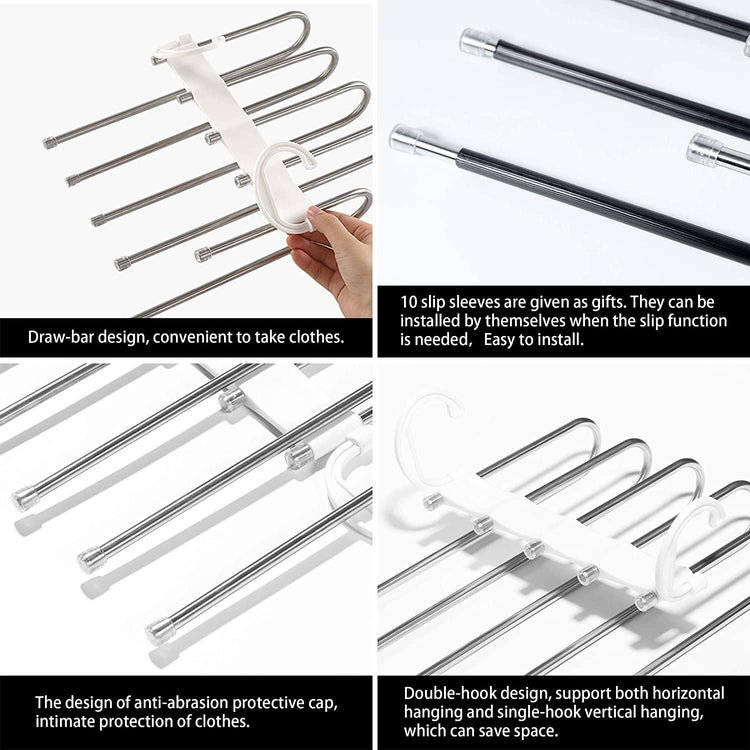 Draw-bar design, convenient to take clothes.

10 slip sleeves are given as gifts. They can be installed by themselves when the slip function is needed,  Easy to install.

The design of anti-abrasion protective cap, intimate protection of clothes.

Double-hook design, support both horizontal hanging and single-hook vertical hanging, which can save space.